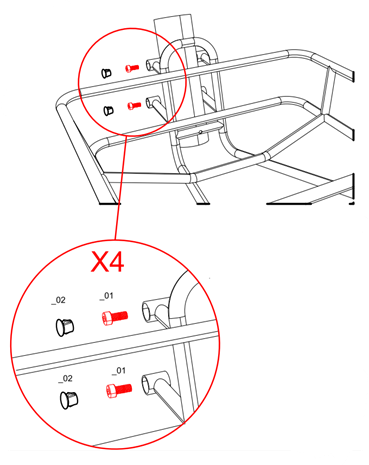 X4

_02

_01

_02

_01