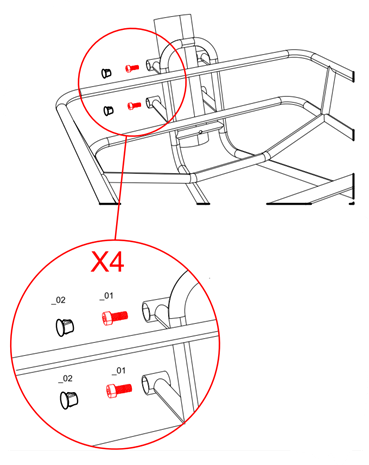 X4

_02

_01

_02

_01